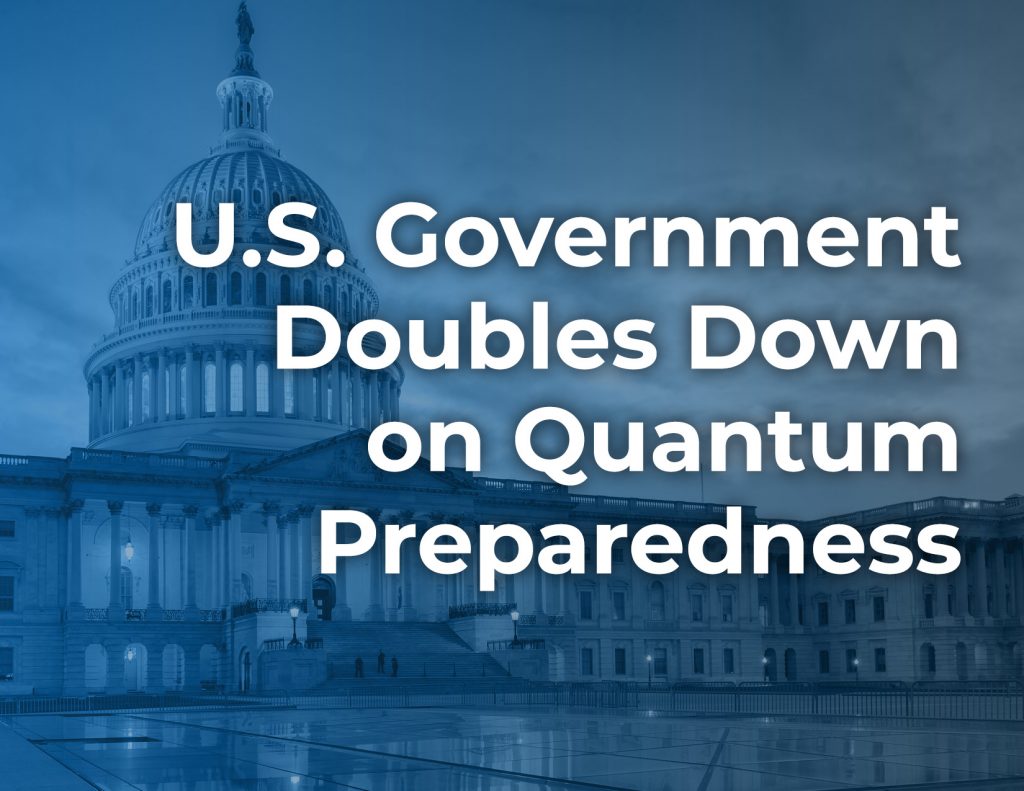 U.S. Government Doubles Down on Quantum Preparedness