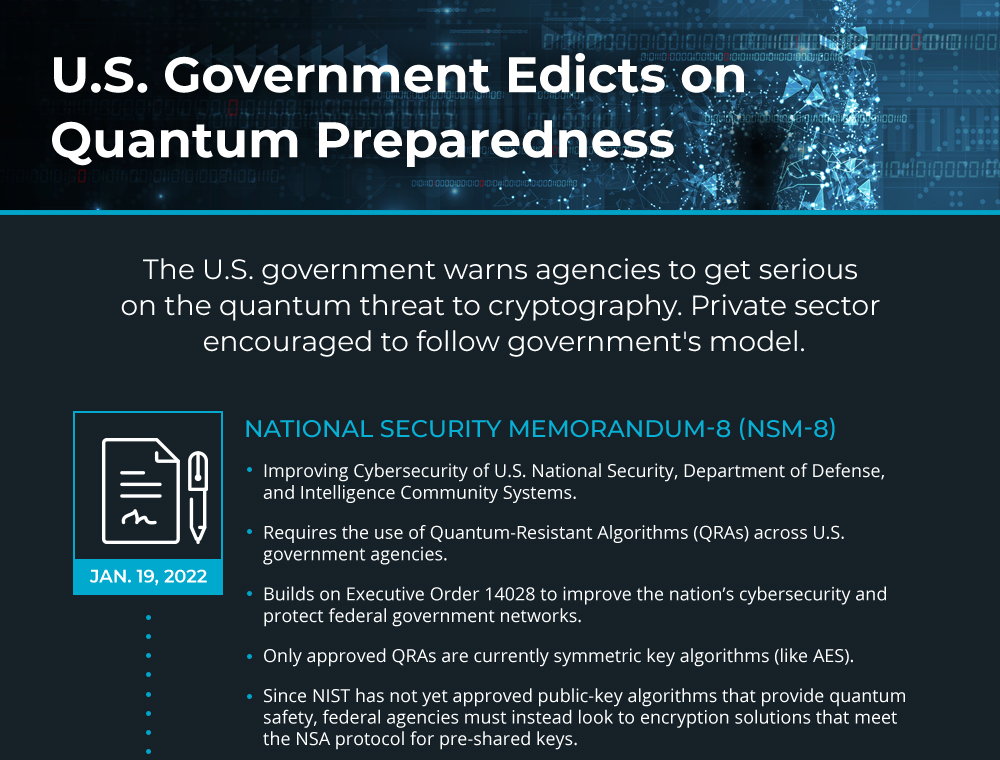 U.S. Government Edicts on Quantum Preparedness

The U.S. government warns agencies to get serious on the quantum threat to cryptography. Private sector encouraged to follow government's model.

JAN. 19, 2022

NATIONAL SECURITY MEMORANDUM-8 (NSM-8)

• Improving Cybersecurity of U.S. National Security, Department of Defense, and Intelligence Community Systems.

• Requires the use of Quantum-Resistant Algorithms (QRAs) across U.S. government agencies.

• Builds on Executive Order 14028 to improve the nation's cybersecurity and protect federal government networks.

• Only approved QRAs are currently symmetric key algorithms (like AES).

• Since NIST has not yet approved public-key algorithms that provide quantum safety, federal agencies must instead look to encryption solutions that meet the NSA protocol for pre-shared keys.