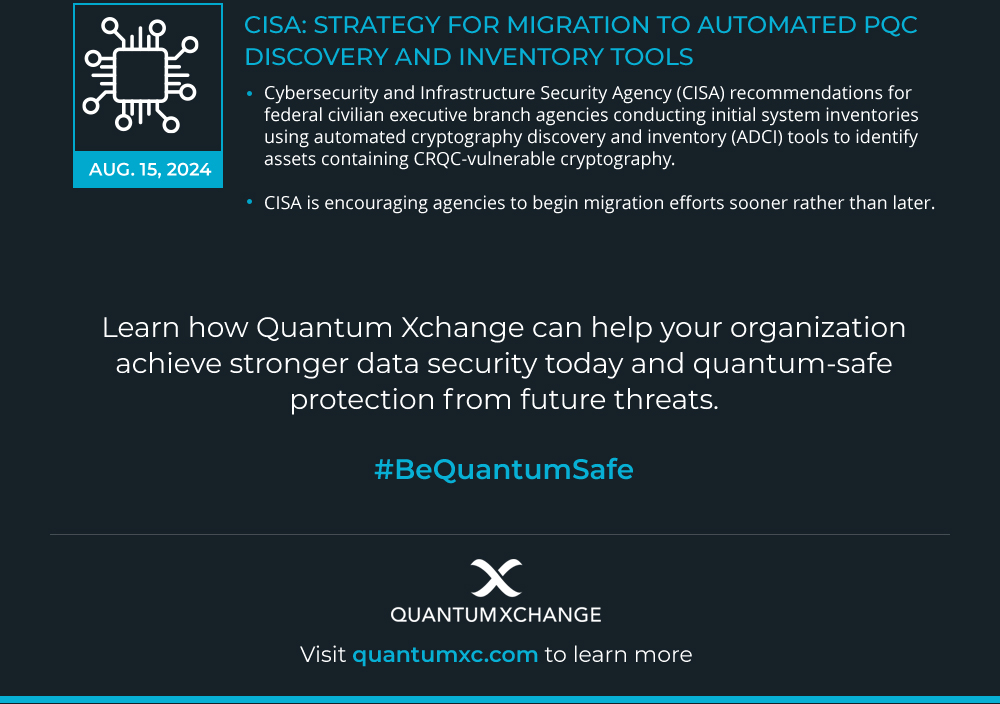 AUG. 15, 2024

CISA: STRATEGY FOR MIGRATION TO AUTOMATED PQC DISCOVERY AND INVENTORY TOOLS

• Cybersecurity and Infrastructure Security Agency (CISA) recommendations for federal civilian executive branch agencies conducting initial system inventories using automated cryptography discovery and inventory (ADCI) tools to identify assets containing CRQC-vulnerable cryptography.

• CISA is encouraging agencies to begin migration efforts sooner rather than later.

Learn how Quantum Xchange can help your organization achieve stronger data security today and quantum-safe protection from future threats.

#BeQuantumSafe

QUANTUMXCHANGE

Visit quantumxc.com to learn more